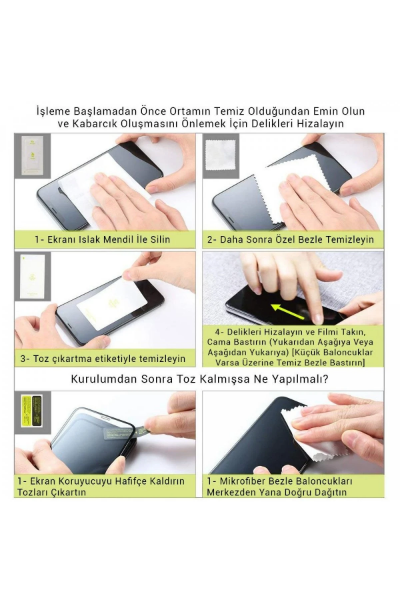 İşleme Başlamadan Önce Ortamın Temiz Olduğundan Emin Olun ve Kabarcık Oluşmasını Önlemek İçin Delikleri Hizalayın

1- Ekranı Islak Mendil İle Silin

2- Daha Sonra Özel Bezle Temizleyin

3- Toz çıkartma etiketiyle temizleyin

4- Delikleri Hizalayın ve Filmi Takın, Cama Bastırın (Yukarıdan Aşağıya Veya Aşağıdan Yukarıya) [Küçük Baloncuklar Varsa Üzerine Temiz Bezle Bastırın]

Kurulumdan Sonra Toz Kalmışsa Ne Yapılmalı?

1- Ekran Koruyucuyu Hafifçe Kaldırın Tozları Çıkartın

1- Mikrofiber Bezle Baloncukları Merkezden Yana Doğru Dağıtın